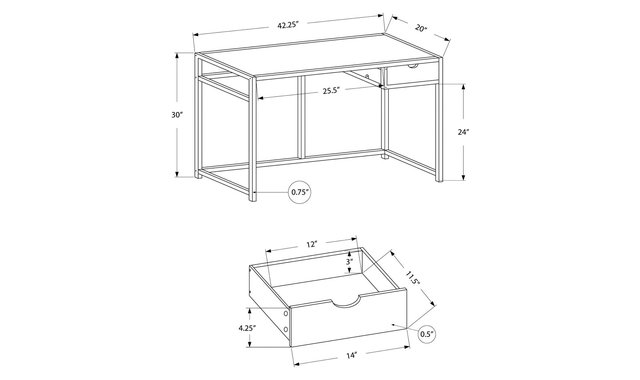 42.25"
20"
30"
25.5"
24"
0.75"
12"
3"
11.5"
4.25"
0.5"
14"