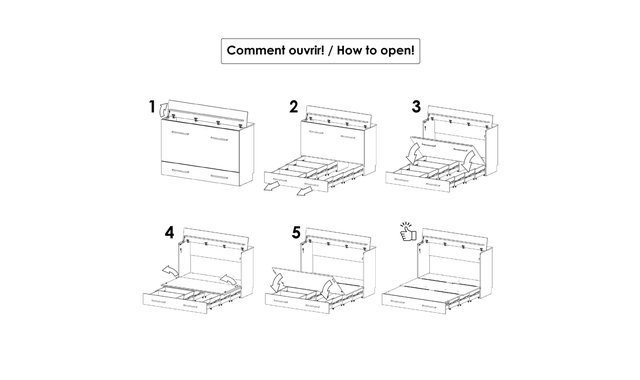 Comment ouvrir! / How to open!

1

2

3

4

5