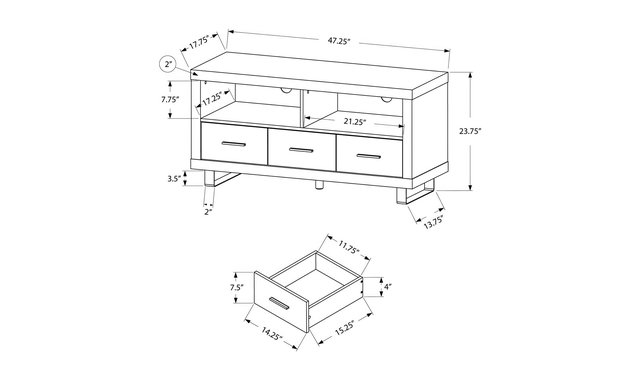 17.75"
47.25"
2"
7.75"
17.25"
21.25"
23.75"
3.5"
2"
13.75"
11.75"
7.5"
4"
14.25"
15.25"