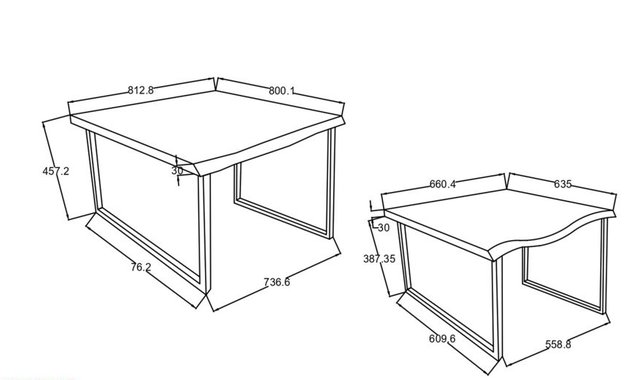 812.8
800.1
457.2
30
76.2
736.6
660.4
635
30
387.35
609.6
558.8